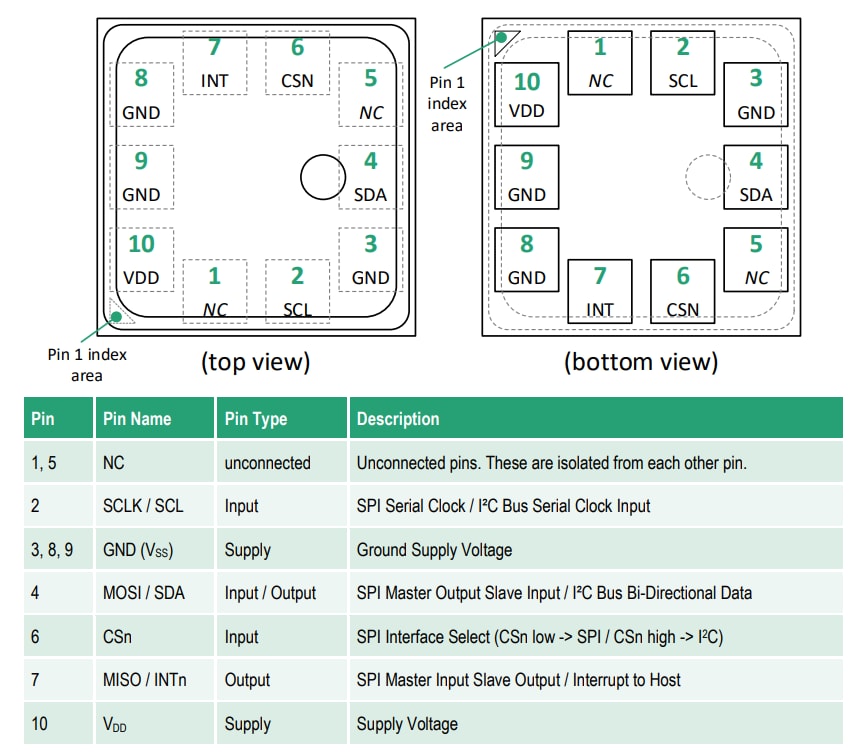 7
INT

6
CSN

8
GND

5
NC

9
GND

4
SDA

10
VDD

3
GND

1
NC

2
SCL

Pin 1 index area

(top view)

Pin 1 index area

1
NC

2
SCL

10
VDD

3
GND

9
GND

4
SDA

8
GND

5
NC

7
INT

6
CSN

(bottom view)

| Pin | Pin Name | Pin Type | Description |
|---|---|---|---|
| 1, 5 | NC | unconnected | Unconnected pins. These are isolated from each other pin. |
| 2 | SCLK / SCL | Input | SPI Serial Clock / I²C Bus Serial Clock Input |
| 3, 8, 9 | GND ($V_{SS}$) | Supply | Ground Supply Voltage |
| 4 | MOSI / SDA | Input / Output | SPI Master Output Slave Input / I²C Bus Bi-Directional Data |
| 6 | CSn | Input | SPI Interface Select (CSn low -> SPI / CSn high -> I²C) |
| 7 | MISO / INTn | Output | SPI Master Input Slave Output / Interrupt to Host |
| 10 | $V_{DD}$ | Supply | Supply Voltage |